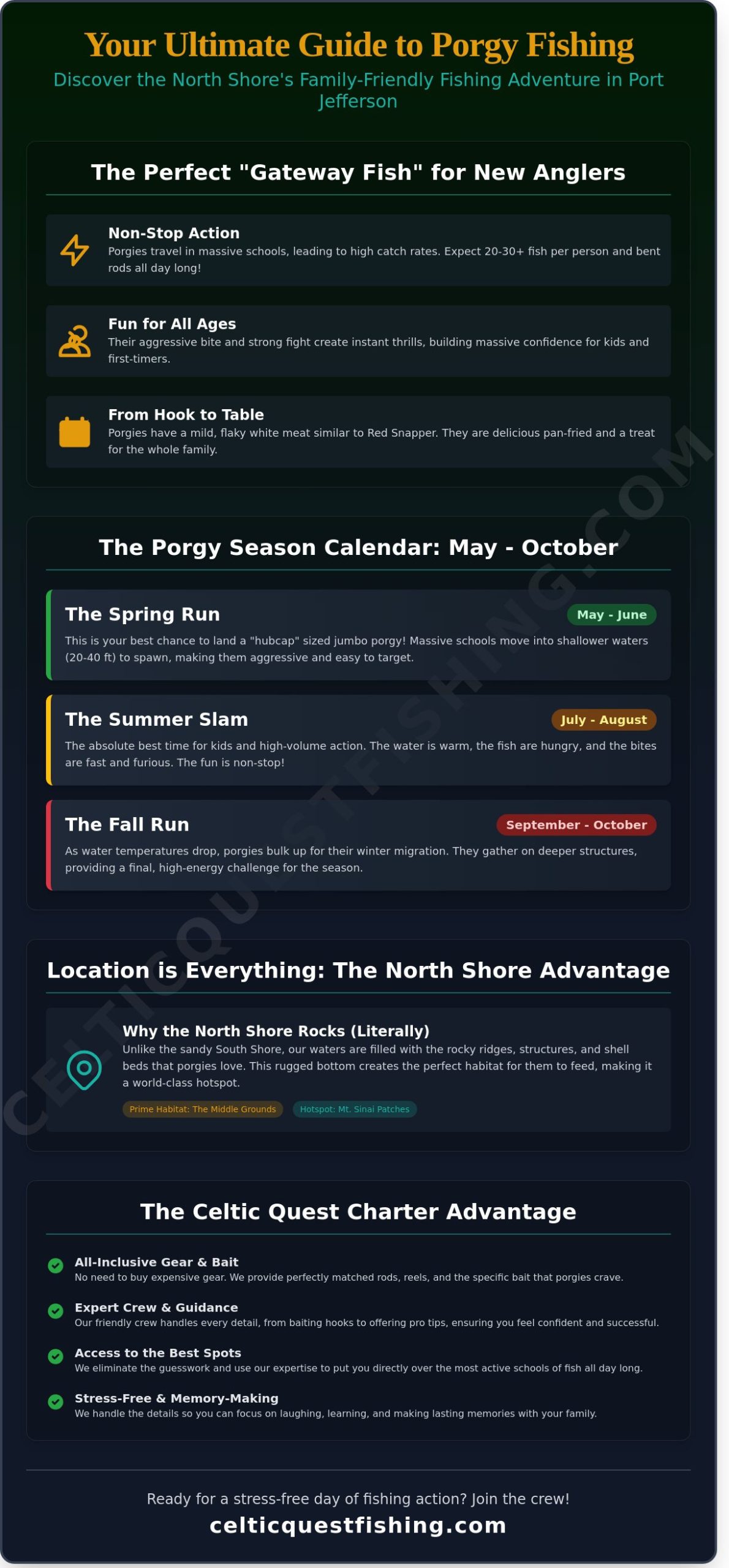 Your Ultimate Guide to Porgy Fishing

Discover the North Shore's Family-Friendly Fishing Adventure in Port Jefferson

The Perfect "Gateway Fish" for New Anglers

Non-Stop Action
Porgies travel in massive schools, leading to high catch rates. Expect 20-30+ fish per person and bent rods all day long!

Fun for All Ages
Their aggressive bite and strong fight create instant thrills, building massive confidence for kids and first-timers.

From Hook to Table
Porgies have a mild, flaky white meat similar to Red Snapper. They are delicious pan-fried and a treat for the whole family.

The Porgy Season Calendar: May - October

The Spring Run
May - June
This is your best chance to land a "hubcap" sized jumbo porgy! Massive schools move into shallower waters (20-40 ft) to spawn, making them aggressive and easy to target.

The Summer Slam
July - August
The absolute best time for kids and high-volume action. The water is warm, the fish are hungry, and the bites are fast and furious. The fun is non-stop!

The Fall Run
September - October
As water temperatures drop, porgies bulk up for their winter migration. They gather on deeper structures, providing a final, high-energy challenge for the season.

Location is Everything: The North Shore Advantage

Why the North Shore Rocks (Literally)
Unlike the sandy South Shore, our waters are filled with the rocky ridges, structures, and shell beds that porgies love. This rugged bottom creates the perfect habitat for them to feed, making it a world-class hotspot.

Prime Habitat: The Middle Grounds
Hotspot: Mt. Sinai Patches

The Celtic Quest Charter Advantage

All-Inclusive Gear & Bait
No need to buy expensive gear. We provide perfectly matched rods, reels, and the specific bait that porgies crave.

Expert Crew & Guidance
Our friendly crew handles every detail, from baiting hooks to offering pro tips, ensuring you feel confident and successful.

Access to the Best Spots
We eliminate the guesswork and use our expertise to put you directly over the most active schools of fish all day long.

Stress-Free & Memory-Making
We handle the details so you can focus on laughing, learning, and making lasting memories with your family.

Ready for a stress-free day of fishing action? Join the crew!
celticquestfishing.com

CELTICQUESTFISHING.COM