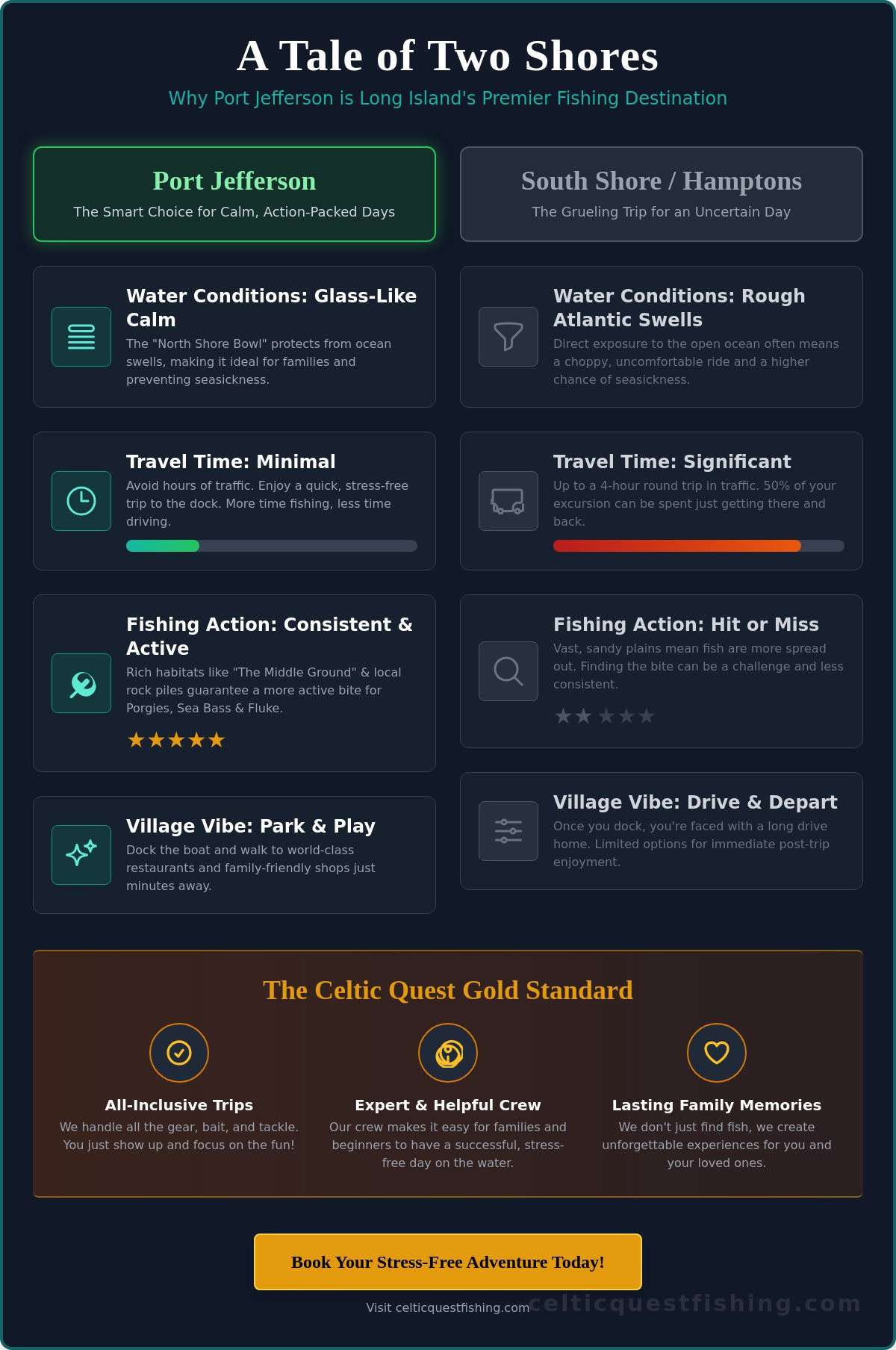 A Tale of Two Shores

Why Port Jefferson is Long Island's Premier Fishing Destination

Port Jefferson

The Smart Choice for Calm, Action-Packed Days

Water Conditions: Glass-Like Calm

The "North Shore Bowl" protects from ocean swells, making it ideal for families and preventing seasickness.

Travel Time: Minimal

Avoid hours of traffic. Enjoy a quick, stress-free trip to the dock. More time fishing, less time driving.

Fishing Action: Consistent & Active

Rich habitats like "The Middle Ground" & local rock piles guarantee a more active bite for Porgies, Sea Bass & Fluke.

★★★★★

Village Vibe: Park & Play

Dock the boat and walk to world-class restaurants and family-friendly shops just minutes away.

South Shore / Hamptons

The Grueling Trip for an Uncertain Day

Water Conditions: Rough Atlantic Swells

Direct exposure to the open ocean often means a choppy, uncomfortable ride and a higher chance of seasickness.

Travel Time: Significant

Up to a 4-hour round trip in traffic. 50% of your excursion can be spent just getting there and back.

Fishing Action: Hit or Miss

Vast, sandy plains mean fish are more spread out. Finding the bite can be a challenge and less consistent.

★★★★★

Village Vibe: Drive & Depart

Once you dock, you're faced with a long drive home. Limited options for immediate post-trip enjoyment.

The Celtic Quest Gold Standard

All-Inclusive Trips

We handle all the gear, bait, and tackle. You just show up and focus on the fun!

Expert & Helpful Crew

Our crew makes it easy for families and beginners to have a successful, stress-free day on the water.

Lasting Family Memories

We don't just find fish, we create unforgettable experiences for you and your loved ones.

Book Your Stress-Free Adventure Today!

Visit celticquestfishing.com

celticquestfishing.com